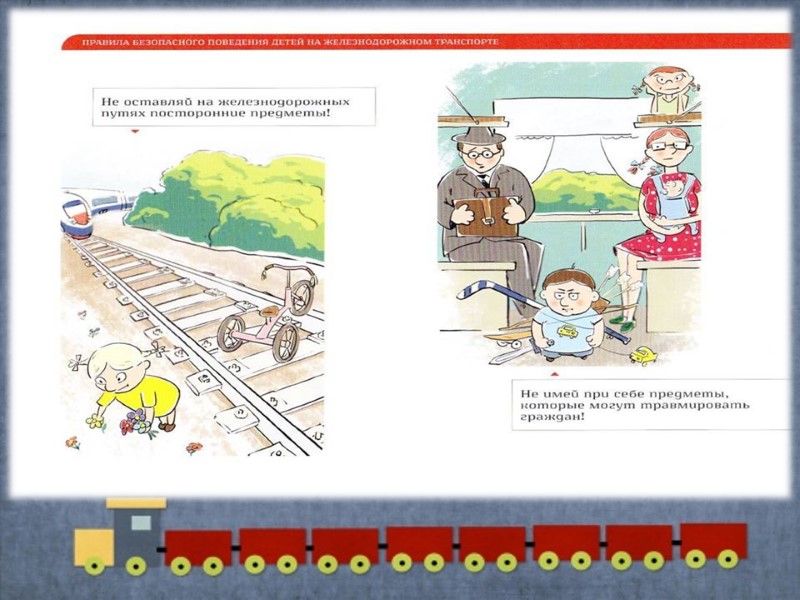 ПРАВИЛА БЕЗОПАСНОГО ПОВЕДЕНИЯ ДЕТЕЙ НА ЖЕЛЕЗНОДОРОЖНОМ ТРАНСПОРТЕ

Не оставляй на железнодорожных путях посторонние предметы!

Не имей при себе предметы, которые могут травмировать граждан!